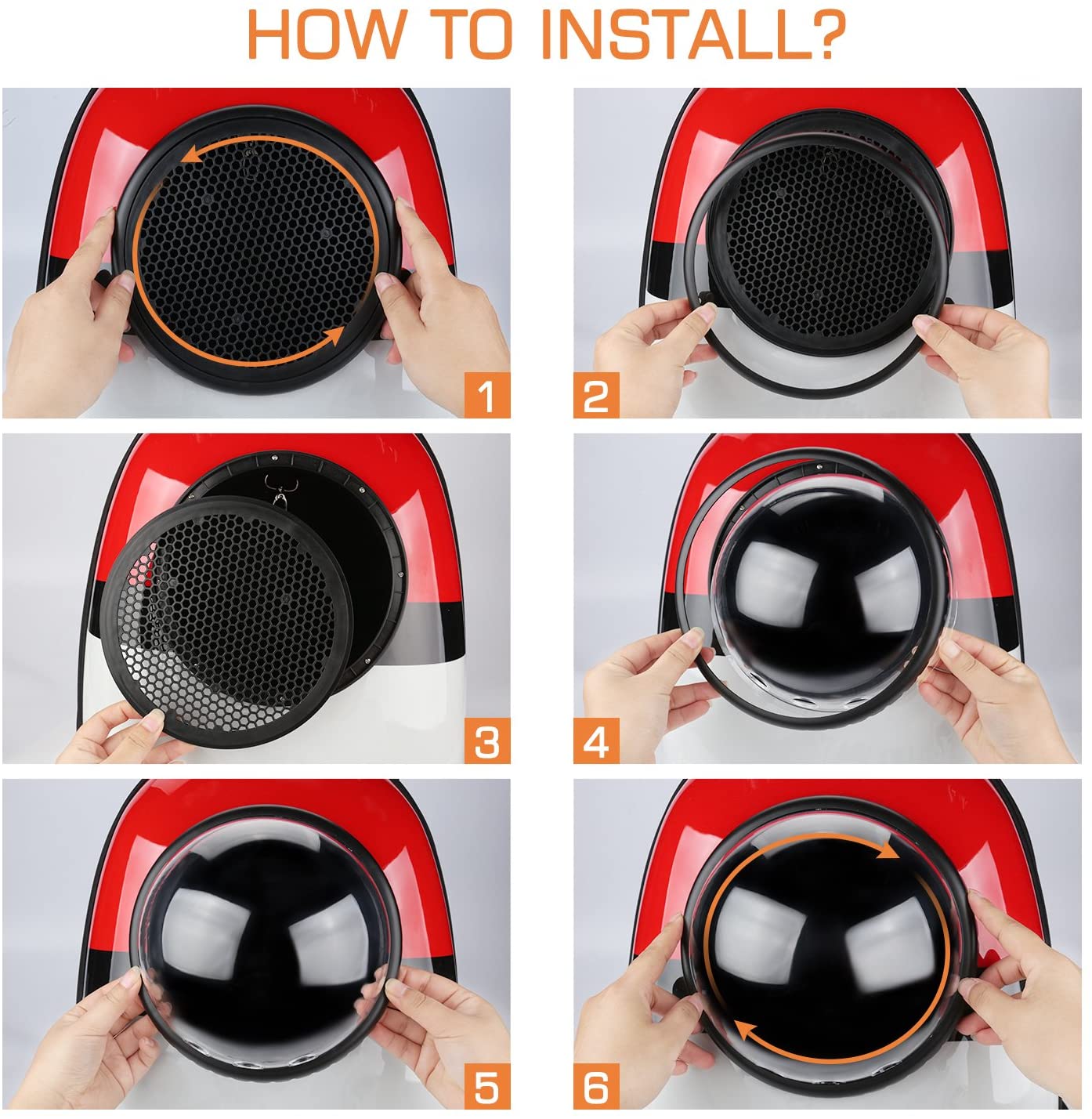 HOW TO INSTALL?

1

2

3

4

5

6