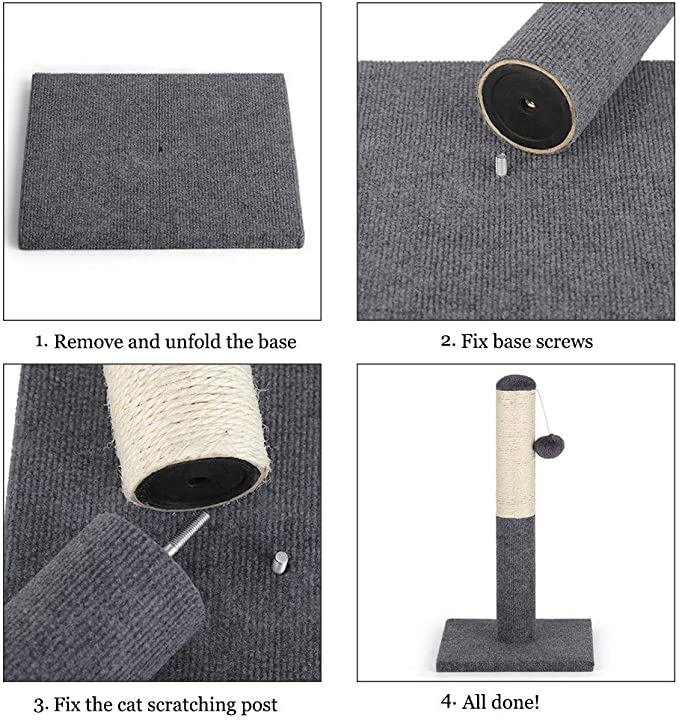 1. Remove and unfold the base

2. Fix base screws

3. Fix the cat scratching post

4. All done!