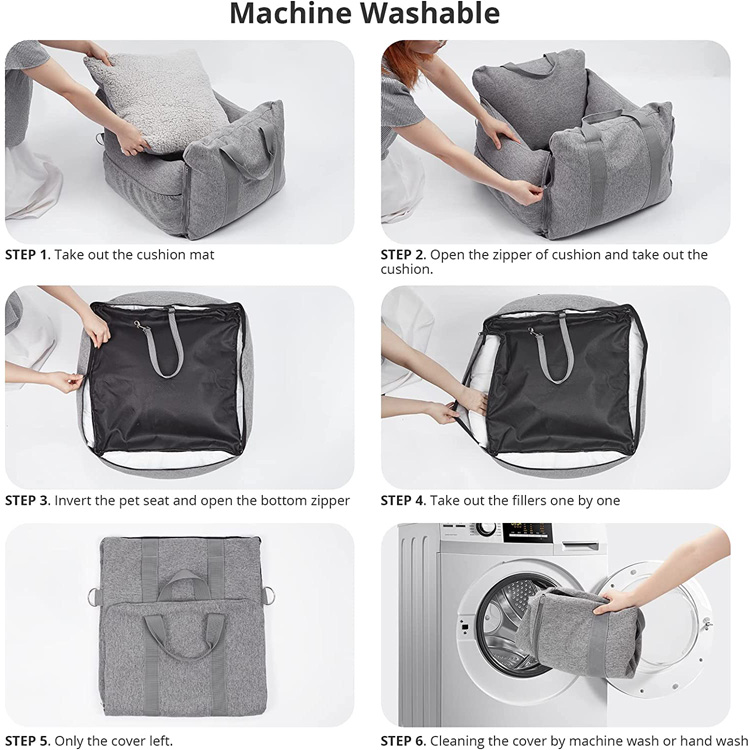 Machine Washable

STEP 1. Take out the cushion mat

STEP 2. Open the zipper of cushion and take out the cushion.

STEP 3. Invert the pet seat and open the bottom zipper

STEP 4. Take out the fillers one by one

STEP 5. Only the cover left.

STEP 6. Cleaning the cover by machine wash or hand wash