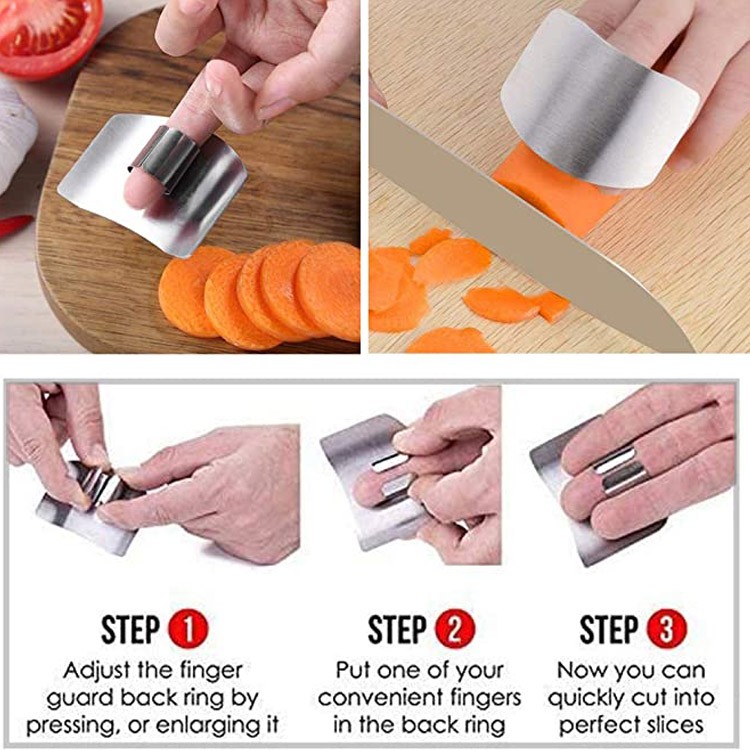 STEP 1
Adjust the finger guard back ring by pressing, or enlarging it

STEP 2
Put one of your convenient fingers in the back ring

STEP 3
Now you can quickly cut into perfect slices